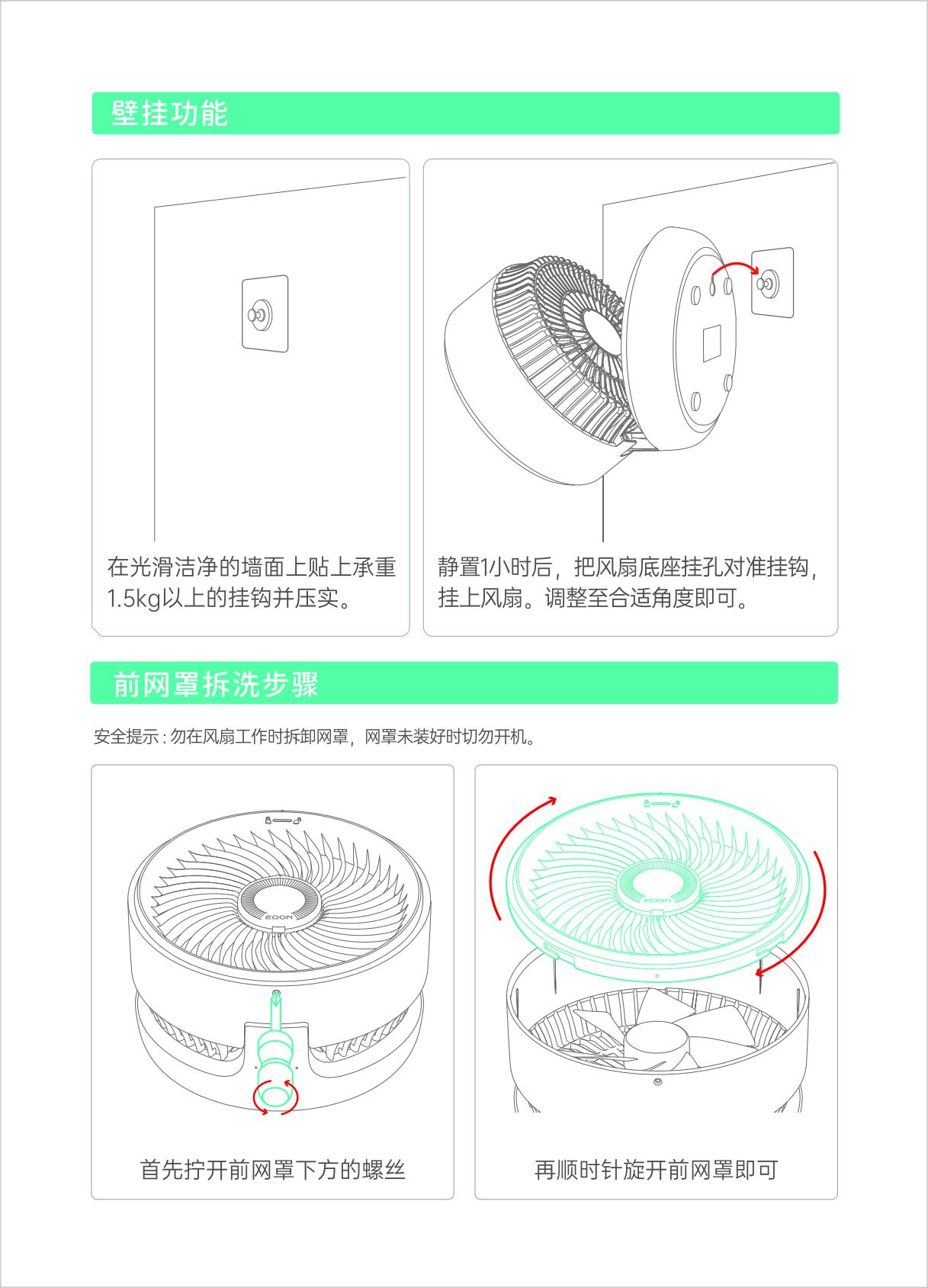 壁挂功能

在光滑洁净的墙面上贴上承重1.5kg以上的挂钩并压实。

静置1小时后，把风扇底座挂孔对准挂钩，挂上风扇。调整至合适角度即可。

前网罩拆洗步骤

安全提示：勿在风扇工作时拆卸网罩，网罩未装好时切勿开机。

EDON

首先拧开前网罩下方的螺丝

EDON

再顺时针旋开前网罩即可