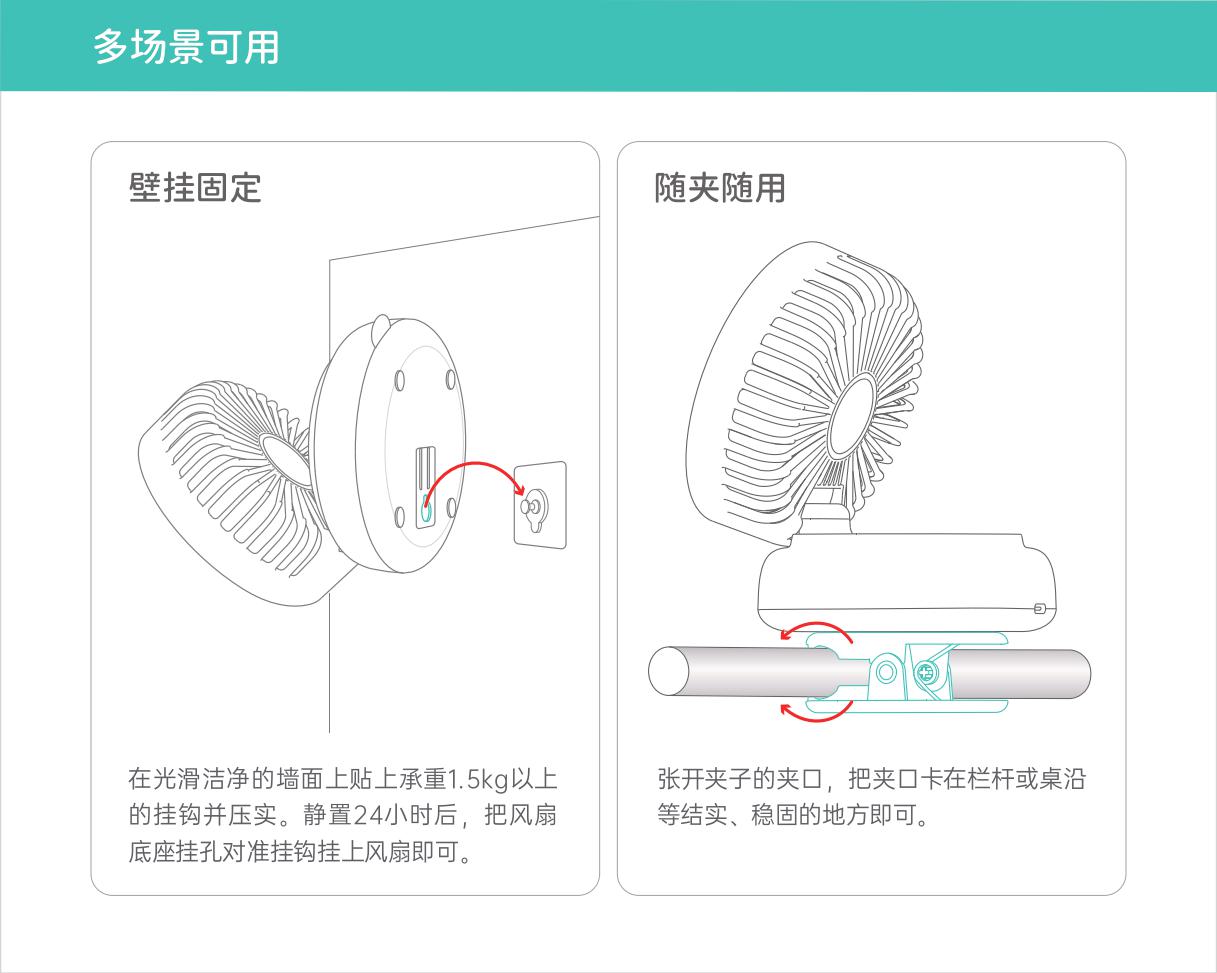 多场景可用

壁挂固定

在光滑洁净的墙面上贴上承重1.5kg以上的挂钩并压实。静置24小时后，把风扇底座挂孔对准挂钩挂上风扇即可。

随夹随用

张开夹子的夹口，把夹口卡在栏杆或桌沿等结实、稳固的地方即可。