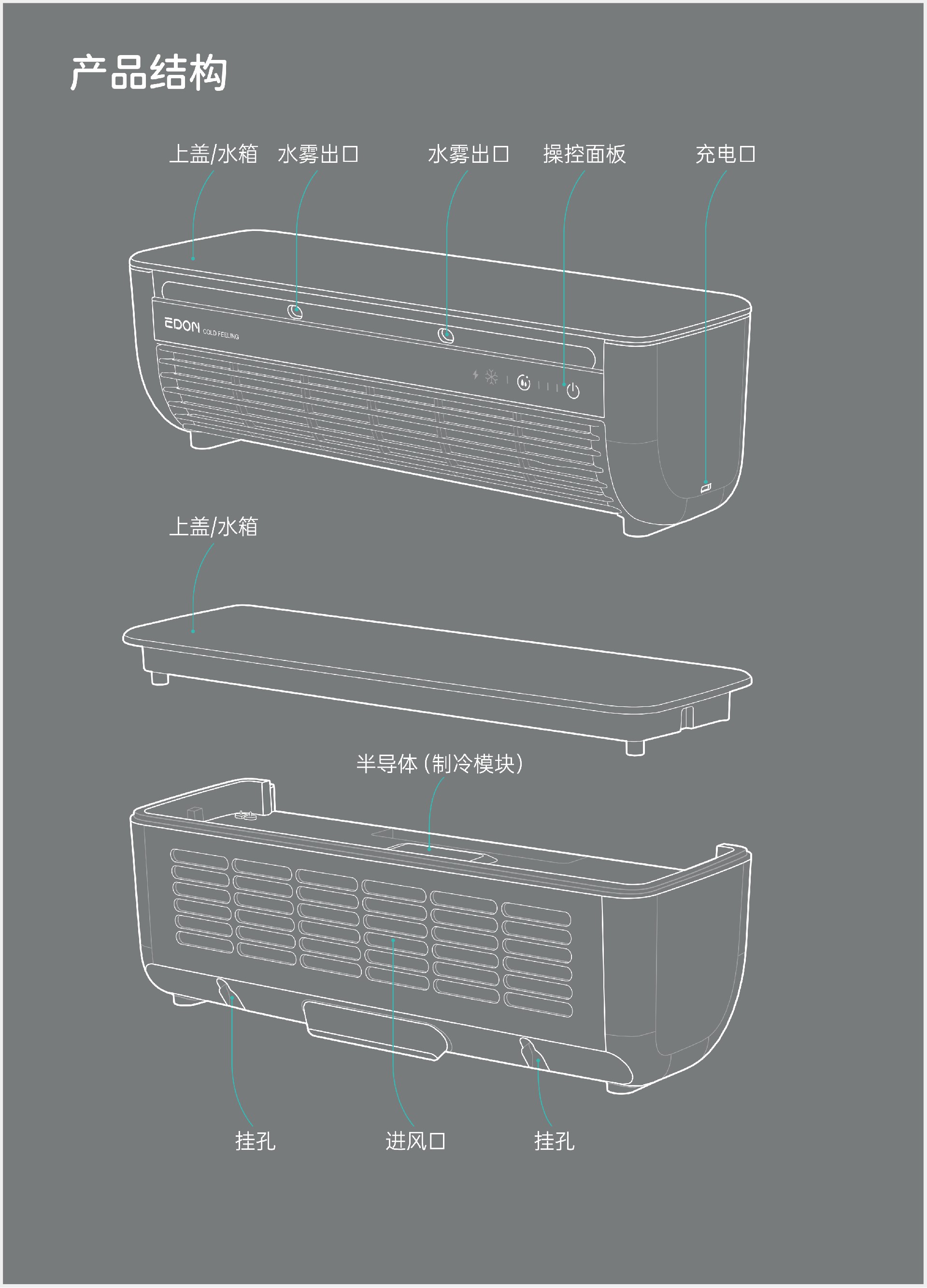 产品结构

上盖/水箱 水雾出口 水雾出口 操控面板 充电口

EDON COLD FEELING

上盖/水箱

半导体 (制冷模块)

挂孔 进风口 挂孔