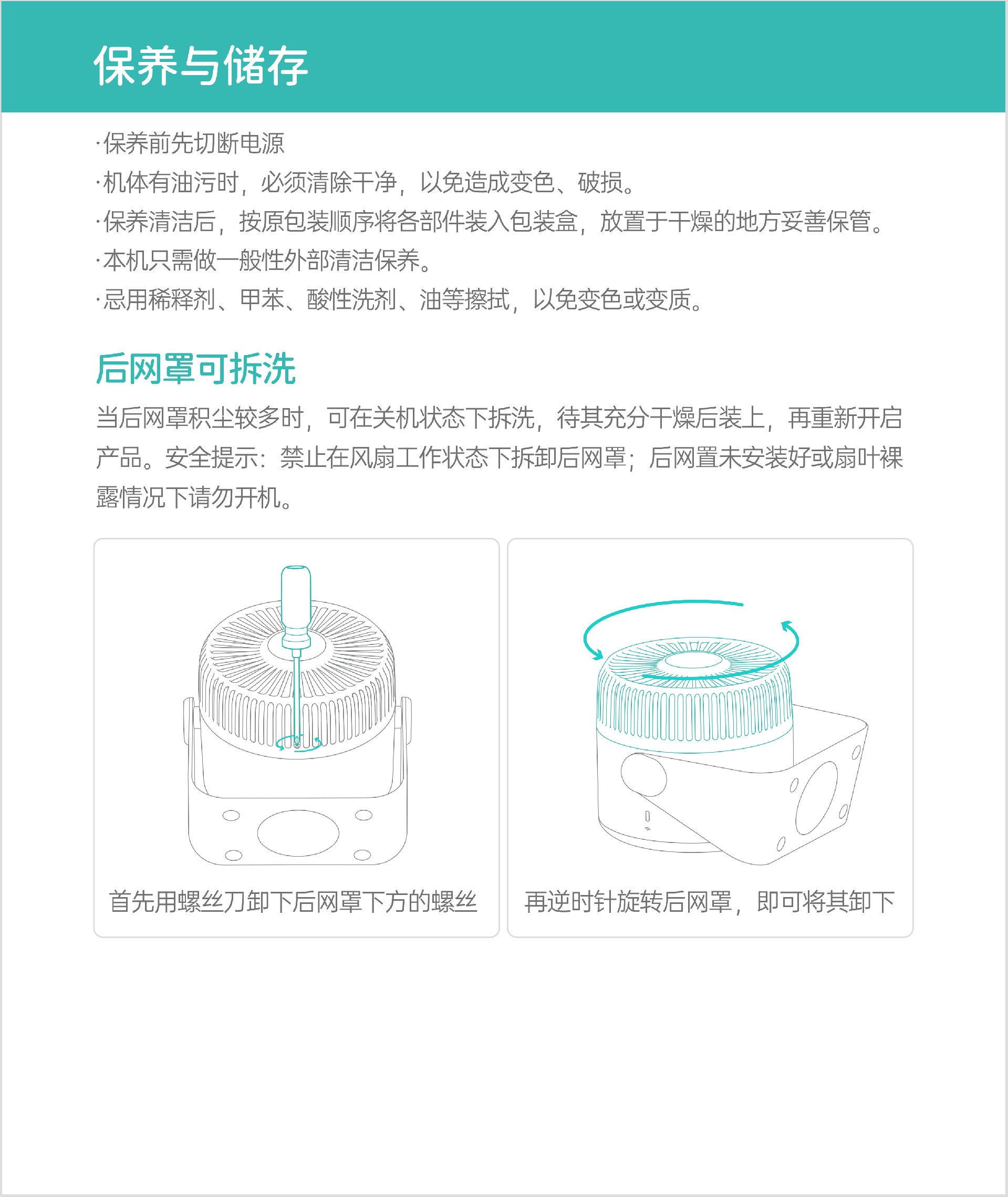 保养与储存

·保养前先切断电源
·机体有油污时，必须清除干净，以免造成变色、破损。
·保养清洁后，按原包装顺序将各部件装入包装盒，放置于干燥的地方妥善保管。
·本机只需做一般性外部清洁保养。
·忌用稀释剂、甲苯、酸性洗剂、油等擦拭，以免变色或变质。

后网罩可拆洗

当后网罩积尘较多时，可在关机状态下拆洗，待其充分干燥后装上，再重新开启产品。安全提示：禁止在风扇工作状态下拆卸后网罩；后网置未安装好或扇叶裸露情况下请勿开机。

首先用螺丝刀卸下后网罩下方的螺丝

再逆时针旋转后网罩，即可将其卸下