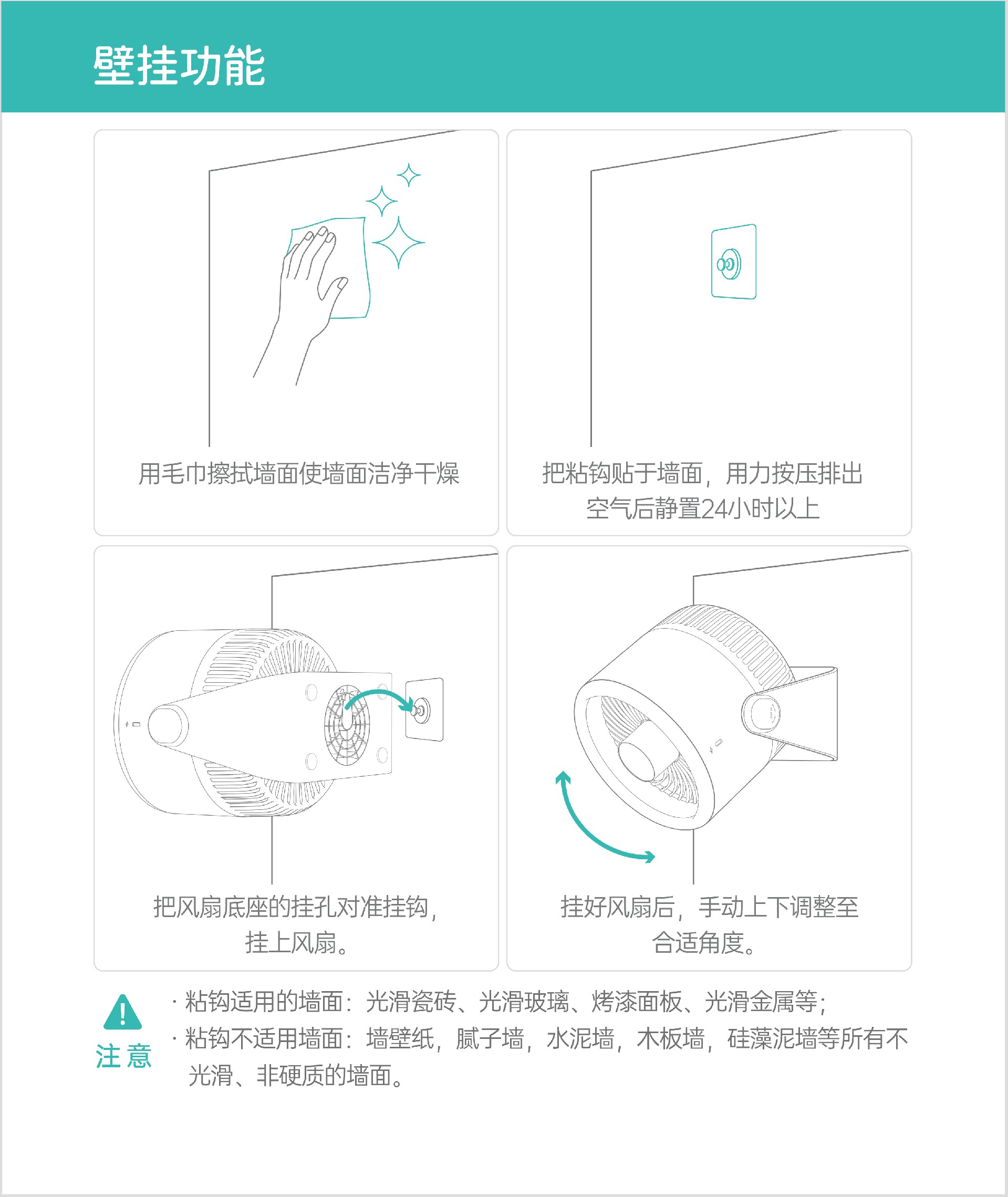 壁挂功能

用毛巾擦拭墙面使墙面洁净干燥

把粘钩贴于墙面，用力按压排出空气后静置24小时以上

把风扇底座的挂孔对准挂钩，挂上风扇。

挂好风扇后，手动上下调整至合适角度。

注意

· 粘钩适用的墙面：光滑瓷砖、光滑玻璃、烤漆面板、光滑金属等；
· 粘钩不适用墙面：墙壁纸，腻子墙，水泥墙，木板墙，硅藻泥墙等所有不光滑、非硬质的墙面。