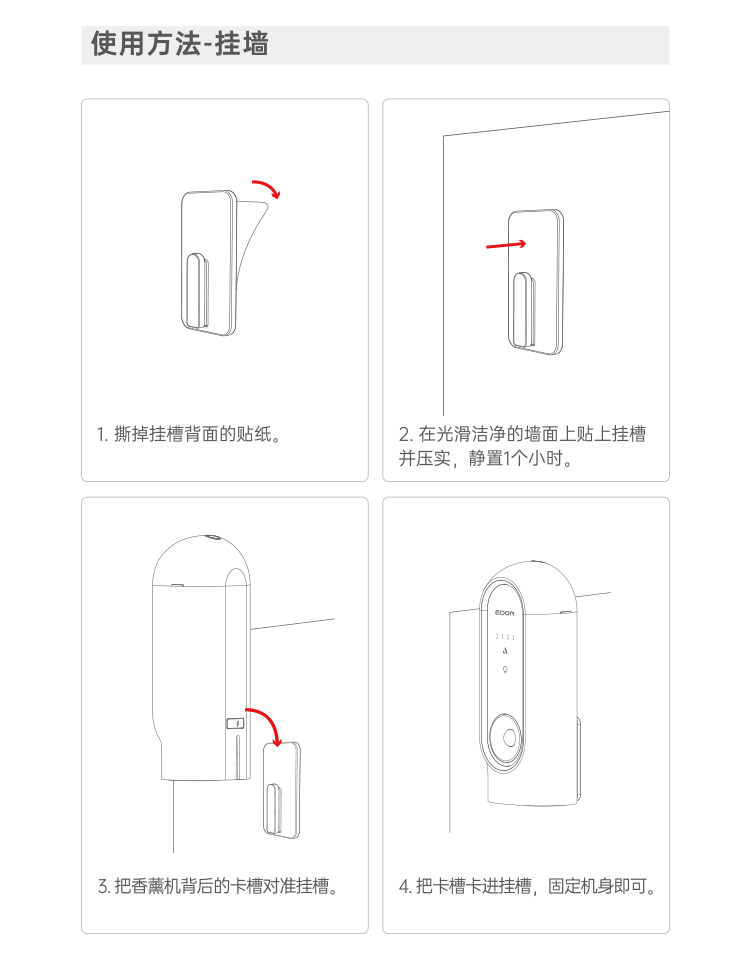 使用方法-挂墙

1. 撕掉挂槽背面的贴纸。

2. 在光滑洁净的墙面上贴上挂槽并压实，静置1个小时。

3. 把香薰机背后的卡槽对准挂槽。

EDON

4. 把卡槽卡进挂槽，固定机身即可。