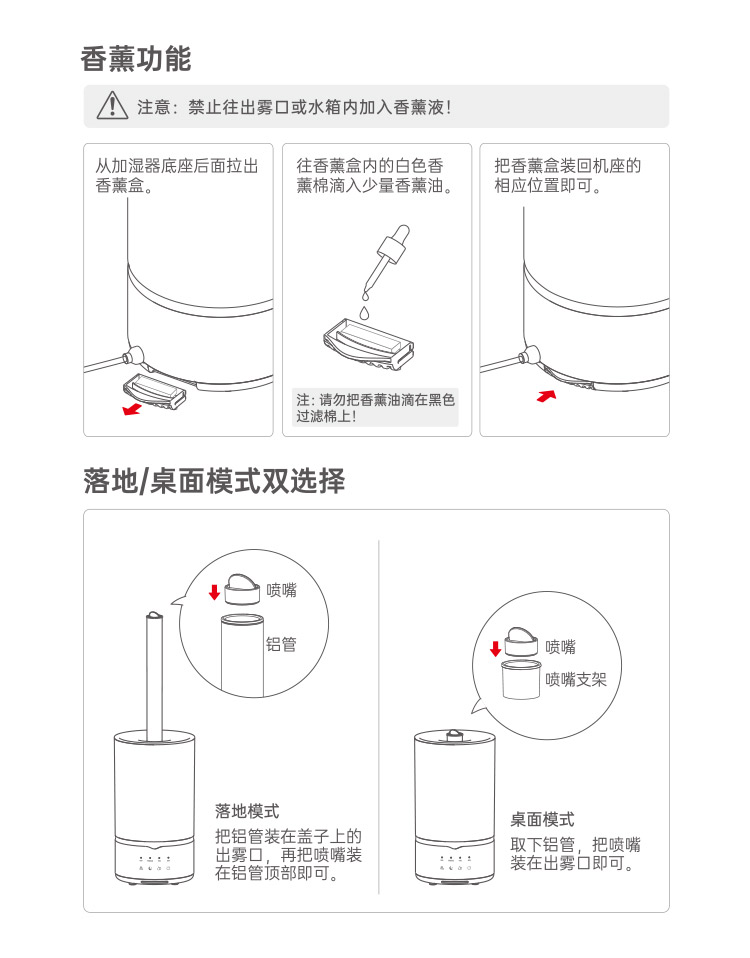 香薰功能

注意：禁止往出雾口或水箱内加入香薰液！

从加湿器底座后面拉出香薰盒。

往香薰盒内的白色香薰棉滴入少量香薰油。

注：请勿把香薰油滴在黑色过滤棉上！

把香薰盒装回机座的相应位置即可。

落地/桌面模式双选择

喷嘴

铝管

落地模式

把铝管装在盖子上的出雾口，再把喷嘴装在铝管顶部即可。

喷嘴

喷嘴支架

桌面模式

取下铝管，把喷嘴装在出雾口即可。