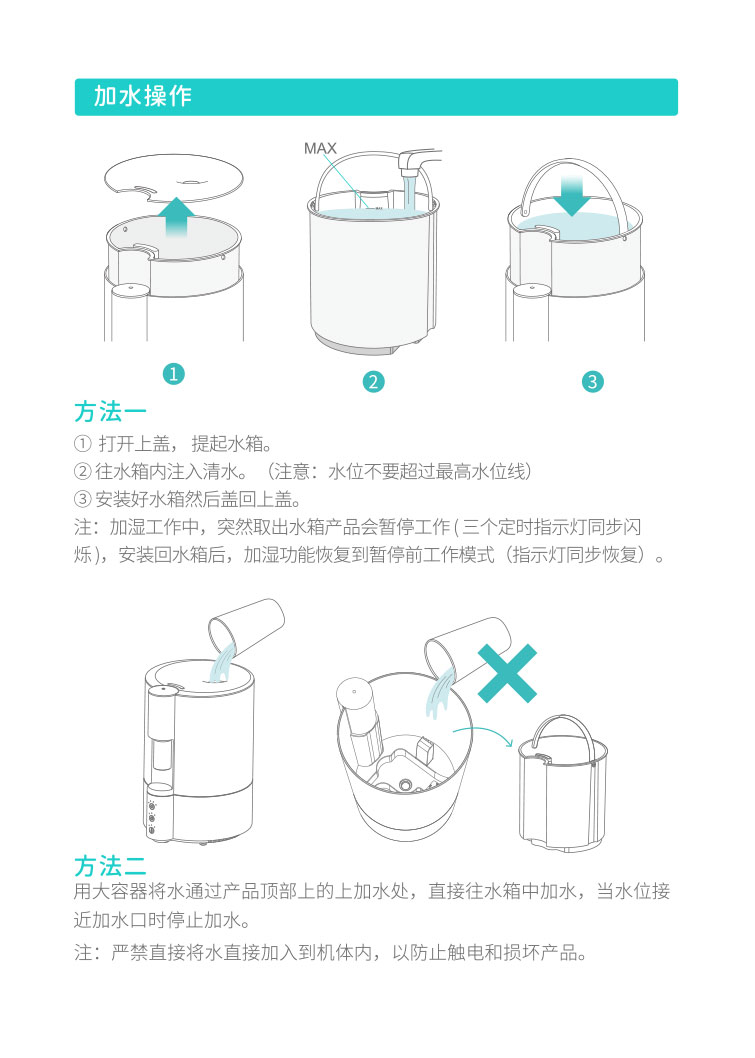 加水操作

MAX

①

②

③

方法一

① 打开上盖，提起水箱。
② 往水箱内注入清水。（注意：水位不要超过最高水位线）
③ 安装好水箱然后盖回上盖。
注：加湿工作中，突然取出水箱产品会暂停工作（三个定时指示灯同步闪烁），安装回水箱后，加湿功能恢复到暂停前工作模式（指示灯同步恢复）。

方法二

用大容器将水通过产品顶部上的上加水处，直接往水箱中加水，当水位接近加水口时停止加水。

注：严禁直接将水直接加入到机体内，以防止触电和损坏产品。