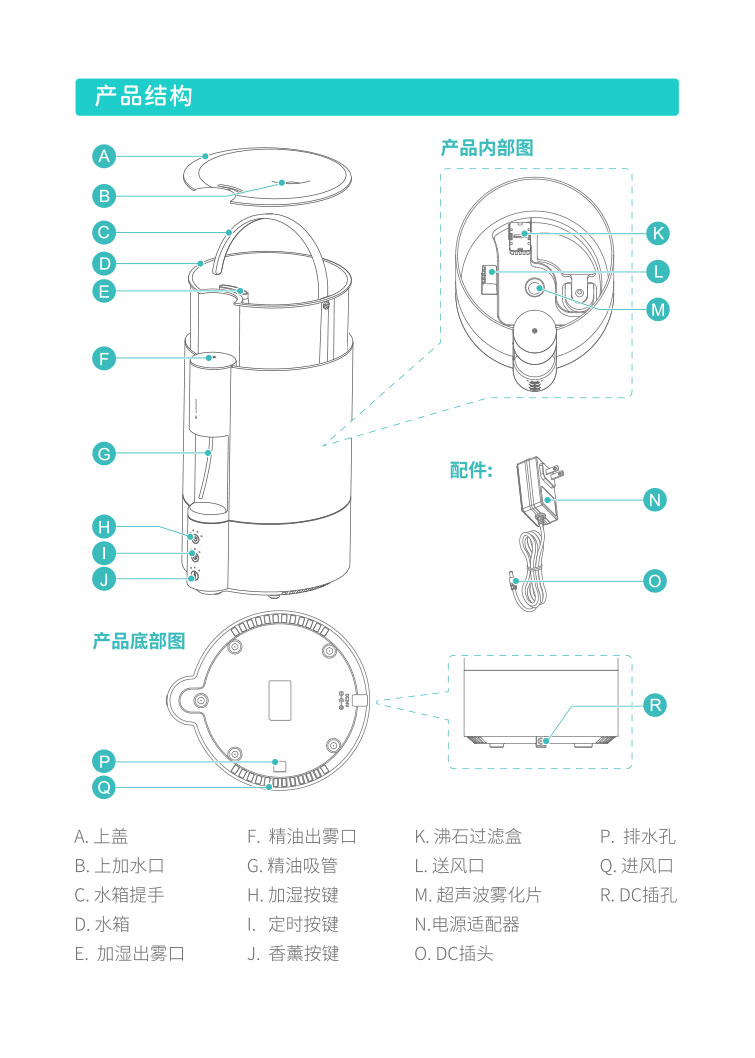 产品结构

A
B
C
D
E
F
G
H
I
J

产品内部图

K
L
M

配件:

N
O

产品底部图

P
Q

R

A. 上盖
B. 上加水口
C. 水箱提手
D. 水箱
E. 加湿出雾口

F. 精油出雾口
G. 精油吸管
H. 加湿按键
I. 定时按键
J. 香薰按键

K. 沸石过滤盒
L. 送风口
M. 超声波雾化片
N.电源适配器
O. DC插头

P. 排水孔
Q. 进风口
R. DC插孔