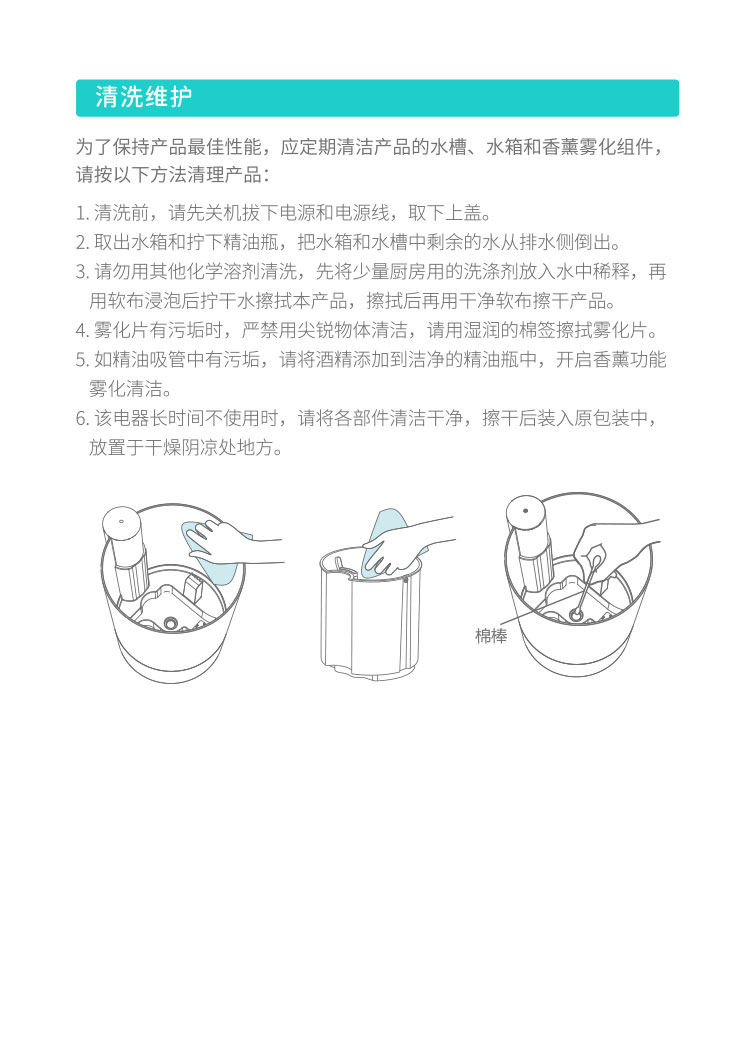 清洗维护

为了保持产品最佳性能，应定期清洁产品的水槽、水箱和香薰雾化组件，请按以下方法清理产品：

1. 清洗前，请先关机拔下电源和电源线，取下上盖。
2. 取出水箱和拧下精油瓶，把水箱和水槽中剩余的水从排水侧倒出。
3. 请勿用其他化学溶剂清洗，先将少量厨房用的洗涤剂放入水中稀释，再用软布浸泡后拧干水擦拭本产品，擦拭后再用干净软布擦干产品。
4. 雾化片有污垢时，严禁用尖锐物体清洁，请用湿润的棉签擦拭雾化片。
5. 如精油吸管中有污垢，请将酒精添加到洁净的精油瓶中，开启香薰功能雾化清洁。
6. 该电器长时间不使用时，请将各部件清洁干净，擦干后装入原包装中，放置于干燥阴凉处地方。

棉棒