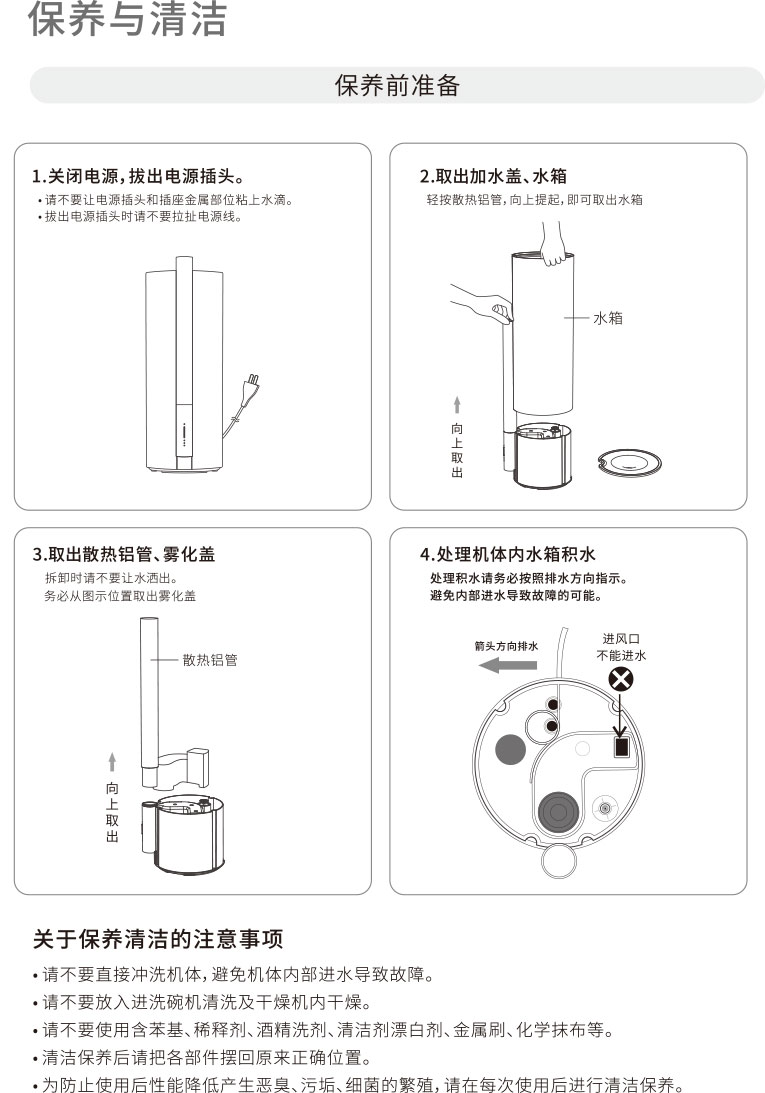 保养与清洁

保养前准备

1.关闭电源，拔出电源插头。
• 请不要让电源插头和插座金属部位粘上水滴。
• 拔出电源插头时请不要拉扯电源线。

2.取出加水盖、水箱
轻按散热铝管，向上提起，即可取出水箱

水箱

向上取出

3.取出散热铝管、雾化盖
拆卸时请不要让水洒出。
务必从图示位置取出雾化盖

散热铝管

向上取出

4.处理机体内水箱积水
处理积水请务必按照排水方向指示。
避免内部进水导致故障的可能。

箭头方向排水

进风口
不能进水

关于保养清洁的注意事项
• 请不要直接冲洗机体，避免机体内部进水导致故障。
• 请不要放入进洗碗机清洗及干燥机内干燥。
• 请不要使用含苯基、稀释剂、酒精洗剂、清洁剂漂白剂、金属刷、化学抹布等。
• 清洁保养后请把各部件摆回原来正确位置。
• 为防止使用后性能降低产生恶臭、污垢、细菌的繁殖，请在每次使用后进行清洁保养。