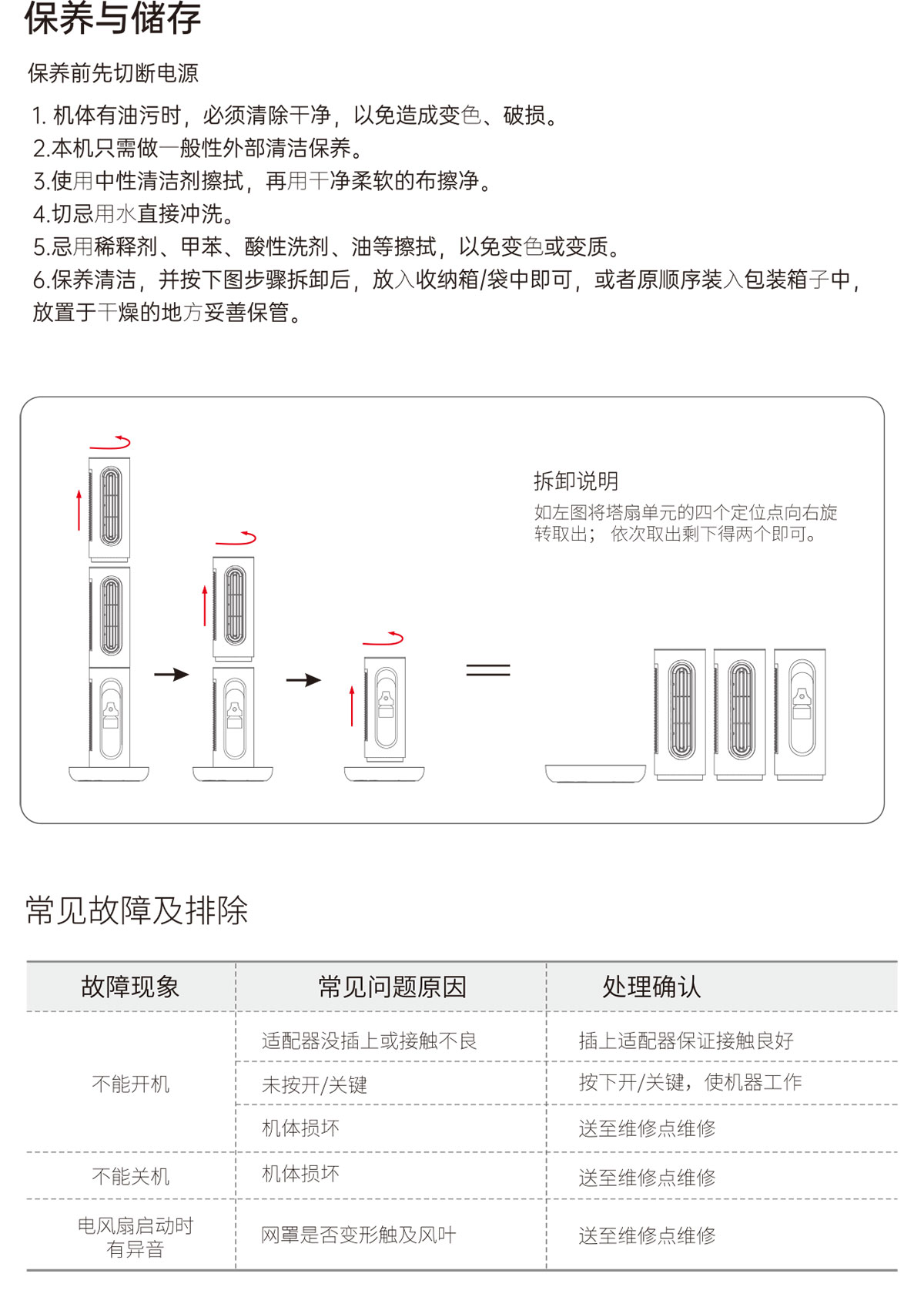 保养与储存

保养前先切断电源

1. 机体有油污时，必须清除干净，以免造成变色、破损。
2.本机只需做一般性外部清洁保养。
3.使用中性清洁剂擦拭，再用干净柔软的布擦净。
4.切忌用水直接冲洗。
5.忌用稀释剂、甲苯、酸性洗剂、油等擦拭，以免变色或变质。
6.保养清洁，并按下图步骤拆卸后，放入收纳箱/袋中即可，或者原顺序装入包装箱子中，放置于干燥的地方妥善保管。

拆卸说明
如左图将塔扇单元的四个定位点向右旋转取出； 依次取出剩下得两个即可。

常见故障及排除

| 故障现象 | 常见问题原因 | 处理确认 |
|---|---|---|
| 不能开机 | 适配器没插上或接触不良 | 插上适配器保证接触良好 |
| | 未按开/关键 | 按下开/关键，使机器工作 |
| | 机体损坏 | 送至维修点维修 |
| 不能关机 | 机体损坏 | 送至维修点维修 |
| 电风扇启动时有异音 | 网罩是否变形触及风叶 | 送至维修点维修 |